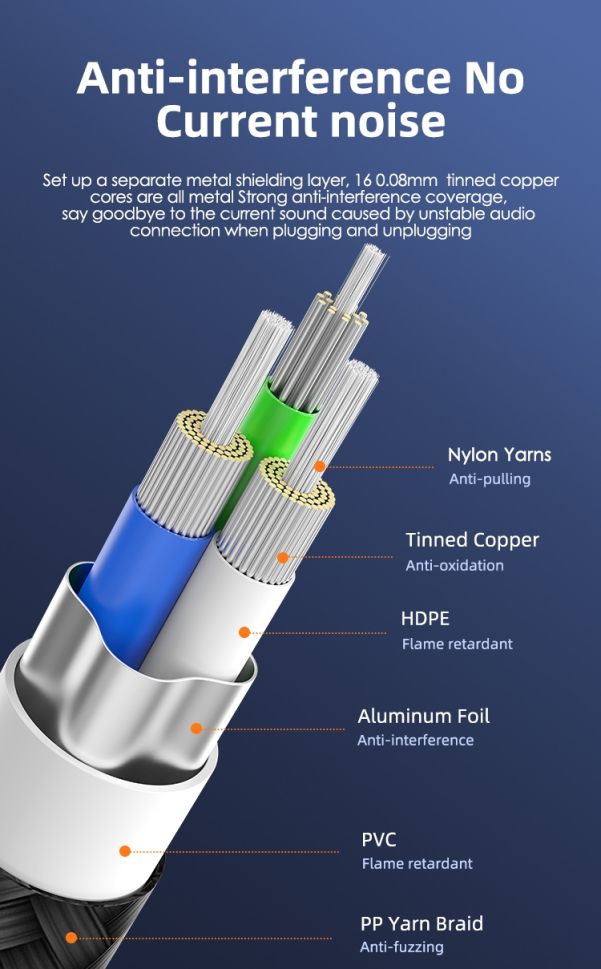 Anti-interference No Current noise

Set up a separate metal shielding layer, 16 0.08mm tinned copper cores are all metal Strong anti-interference coverage, say goodbye to the current sound caused by unstable audio connection when plugging and unplugging

Nylon Yarns
Anti-pulling

Tinned Copper
Anti-oxidation

HDPE
Flame retardant

Aluminum Foil
Anti-interference

PVC
Flame retardant

PP Yarn Braid
Anti-fuzzing